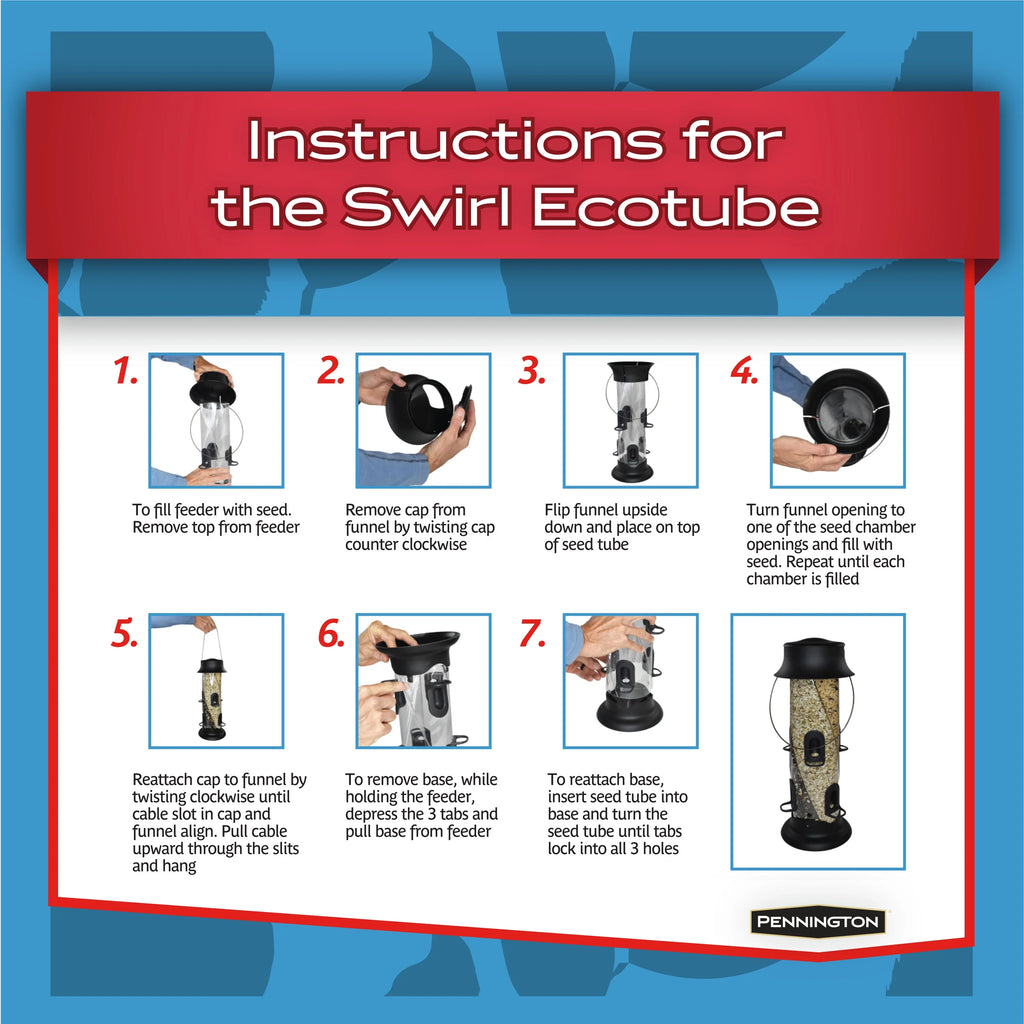 Instructions for the Swirl Ecotube

1.

To fill feeder with seed. Remove top from feeder

2.

Remove cap from funnel by twisting cap counter clockwise

3.

Flip funnel upside down and place on top of seed tube

4.

Turn funnel opening to one of the seed chamber openings and fill with seed. Repeat until each chamber is filled

5.

Reattach cap to funnel by twisting clockwise until cable slot in cap and funnel align. Pull cable upward through the slits and hang

6.

To remove base, while holding the feeder, depress the 3 tabs and pull base from feeder

7.

To reattach base, insert seed tube into base and turn the seed tube until tabs lock into all 3 holes

PENNINGTON