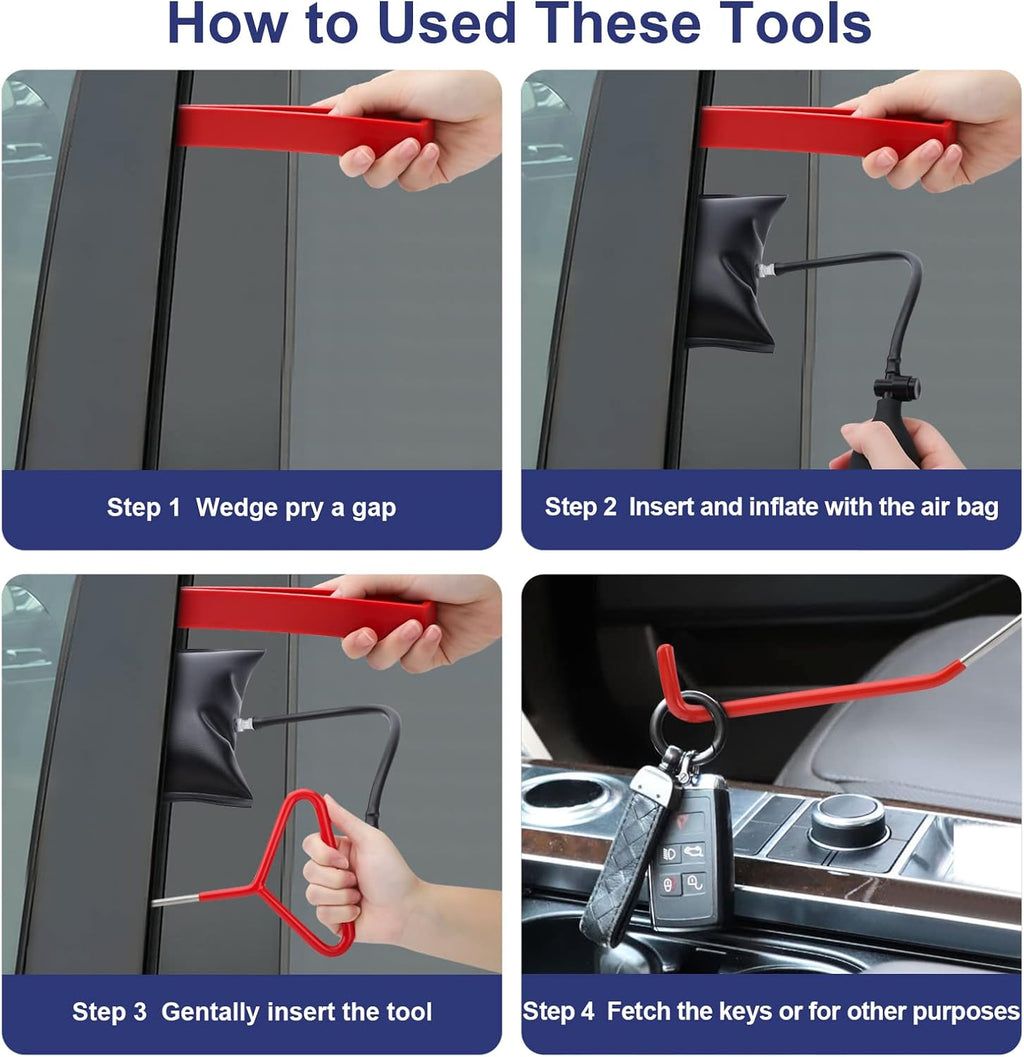 How to Used These Tools

Step 1 Wedge pry a gap

Step 2 Insert and inflate with the air bag

Step 3 Gentally insert the tool

Step 4 Fetch the keys or for other purposes